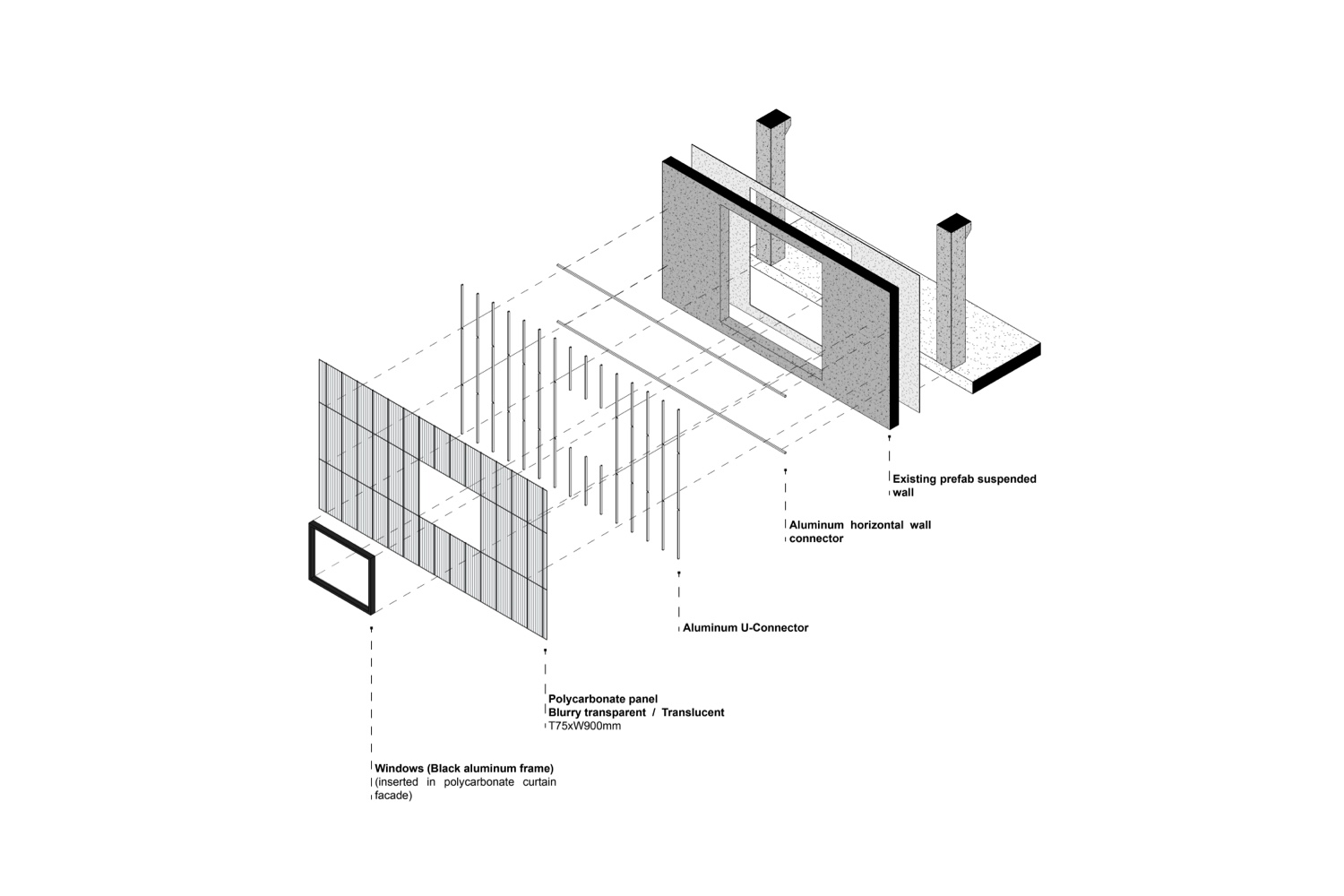 Existing prefab suspended wall

Aluminum horizontal wall connector

Aluminum U-Connector

Polycarbonate panel
Blurry transparent / Translucent
T75xW900mm

Windows (Black aluminum frame)
(inserted in polycarbonate curtain facade)