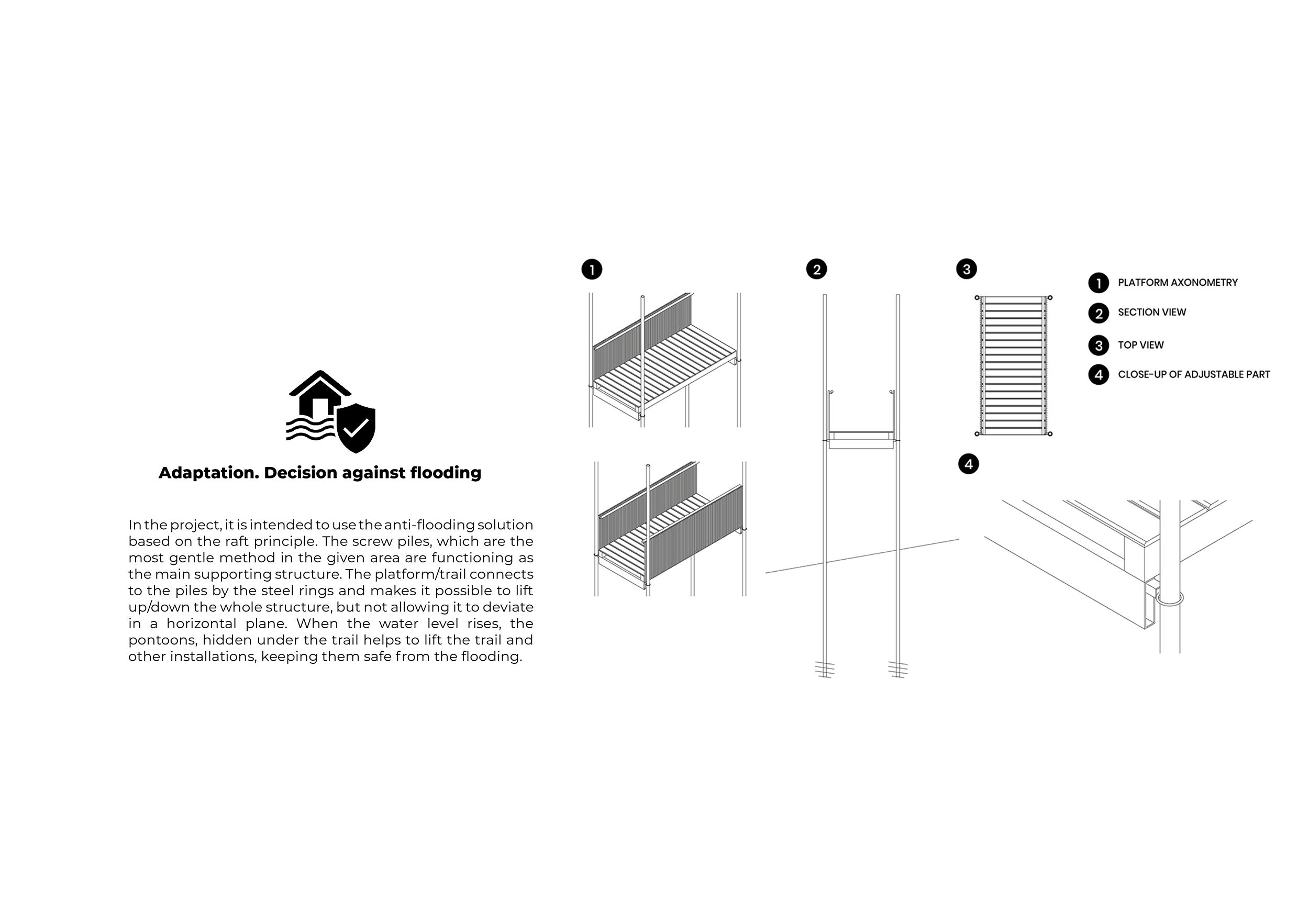 Adaptation. Decision against flooding

In the project, it is intended to use the anti-flooding solution based on the raft principle. The screw piles, which are the most gentle method in the given area are functioning as the main supporting structure. The platform/trail connects to the piles by the steel rings and makes it possible to lift up/down the whole structure, but not allowing it to deviate in a horizontal plane. When the water level rises, the pontoons, hidden under the trail helps to lift the trail and other installations, keeping them safe from the flooding.

1

2

3

4

1 PLATFORM AXONOMETRY

2 SECTION VIEW

3 TOP VIEW

4 CLOSE-UP OF ADJUSTABLE PART